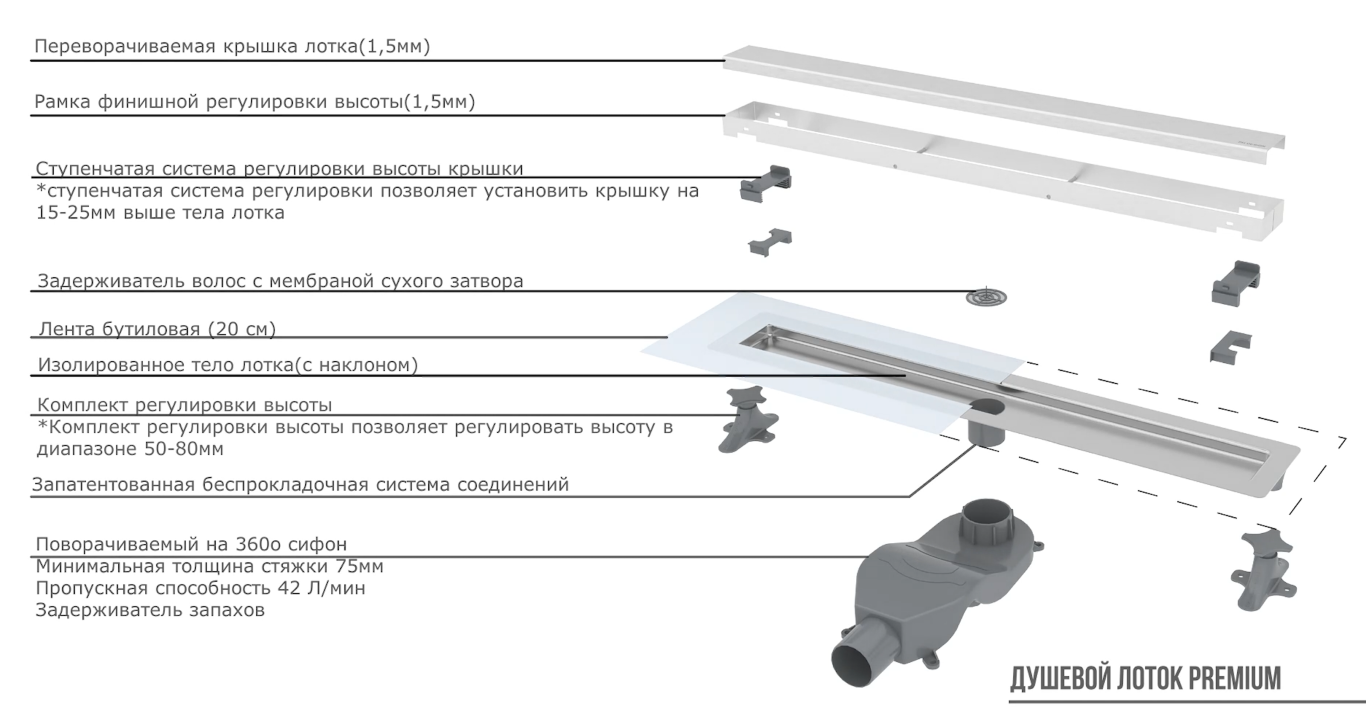 Переворачиваемая крышка лотка(1,5мм)

Рамка финишной регулировки высоты(1,5мм)

Ступенчатая система регулировки высоты крышки
*ступенчатая система регулировки позволяет установить крышку на 15-25мм выше тела лотка

Задерживатель волос с мембраной сухого затвора

Лента бутиловая (20 см)

Изолированное тело лотка(с наклоном)

Комплект регулировки высоты
*Комплект регулировки высоты позволяет регулировать высоту в диапазоне 50-80мм

Запатентованная беспрокладочная система соединений

Поворачиваемый на 360о сифон
Минимальная толщина стяжки 75мм
Пропускная способность 42 Л/мин
Задерживатель запахов

ДУШЕВОЙ ЛОТОК PREMIUM