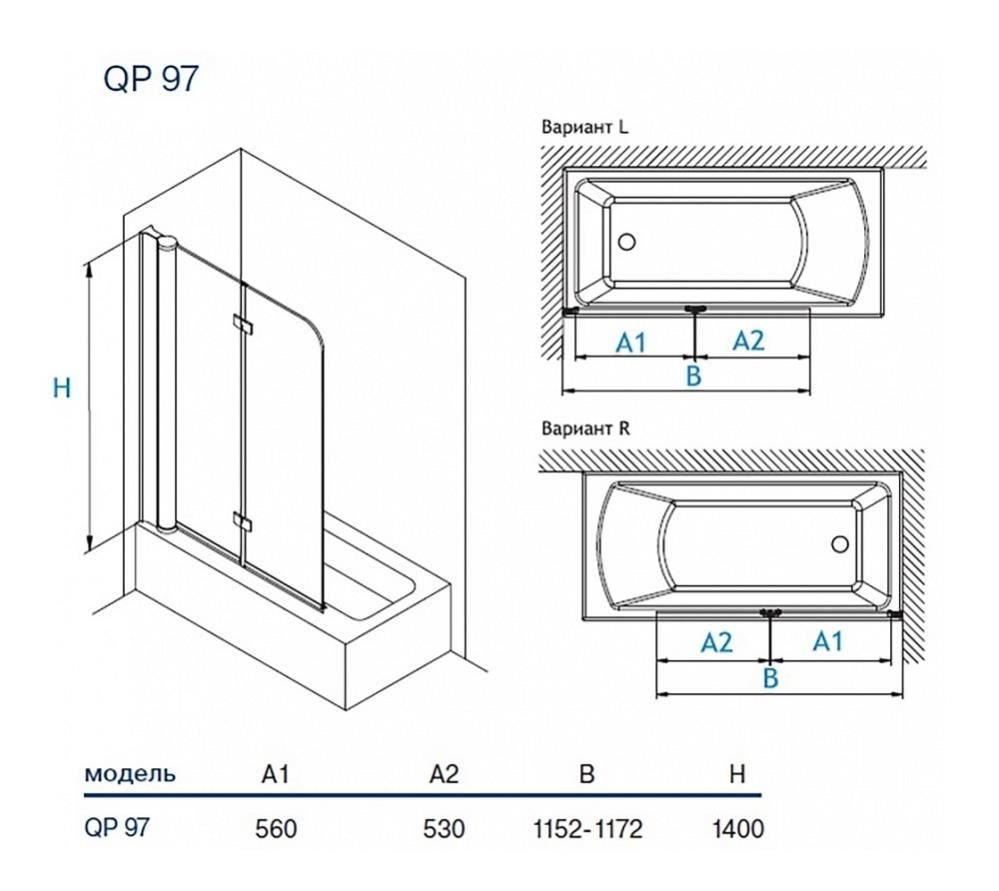 QP 97

H

Вариант L

A1

A2

B

Вариант R

A2

A1

B

| модель | A1 | A2 | B | H |
|---|---|---|---|---|
| QP 97 | 560 | 530 | 1152-1172 | 1400 |